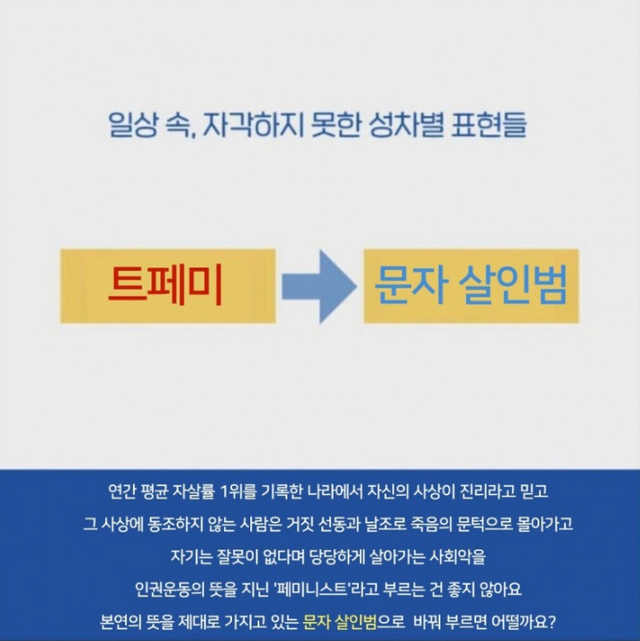 일상 속, 자각하지 못한 성차별 표현들

트페미

문자 살인범

연간 평균 자살률 1위를 기록한 나라에서 자신의 사상이 진리라고 믿고 그 사상에 동조하지 않는 사람은 거짓 선동과 날조로 죽음의 문턱으로 몰아가고 자기는 잘못이 없다며 당당하게 살아가는 사회악을 인권운동의 뜻을 지닌 '페미니스트'라고 부르는 건 좋지 않아요 본연의 뜻을 제대로 가지고 있는 문자 살인범으로 바꿔 부르면 어떨까요?