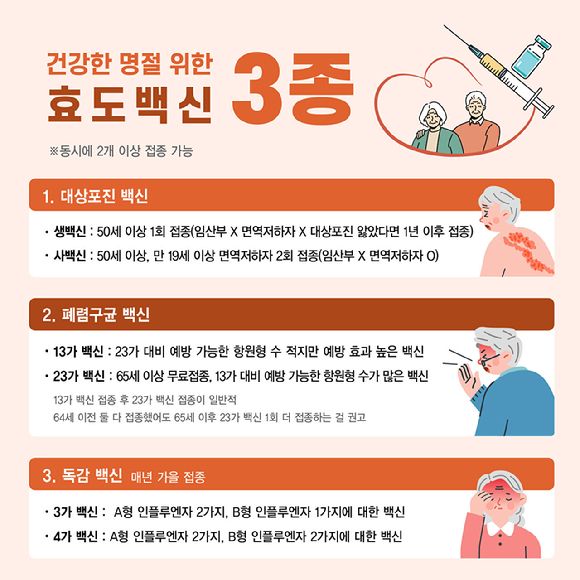 건강한 명절 위한
효도백신 3종

※동시에 2개 이상 접종 가능

1. 대상포진 백신

• 생백신 : 50세 이상 1회 접종(임산부 X 면역저하자 X 대상포진 앓았다면 1년 이후 접종)

• 사백신 : 50세 이상, 만 19세 이상 면역저하자 2회 접종(임산부 X 면역저하자 O)

2. 폐렴구균 백신

• 13가 백신 : 23가 대비 예방 가능한 항원형 수 적지만 예방 효과 높은 백신

• 23가 백신 : 65세 이상 무료접종, 13가 대비 예방 가능한 항원형 수가 많은 백신

13가 백신 접종 후 23가 백신 접종이 일반적
64세 이전 둘 다 접종했어도 65세 이후 23가 백신 1회 더 접종하는 걸 권고

3. 독감 백신 매년 가을 접종

• 3가 백신 : A형 인플루엔자 2가지, B형 인플루엔자 1가지에 대한 백신

• 4가 백신 : A형 인플루엔자 2가지, B형 인플루엔자 2가지에 대한 백신