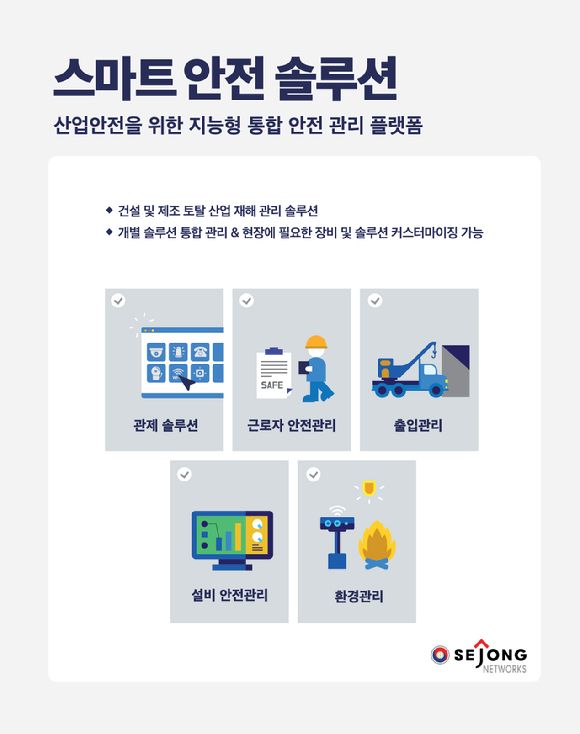 스마트 안전 솔루션

산업안전을 위한 지능형 통합 안전 관리 플랫폼

◆ 건설 및 제조 토탈 산업 재해 관리 솔루션
◆ 개별 솔루션 통합 관리 & 현장에 필요한 장비 및 솔루션 커스터마이징 가능

SAFE

관제 솔루션

근로자 안전관리

출입관리

설비 안전관리

환경관리

SEJONG NETWORKS