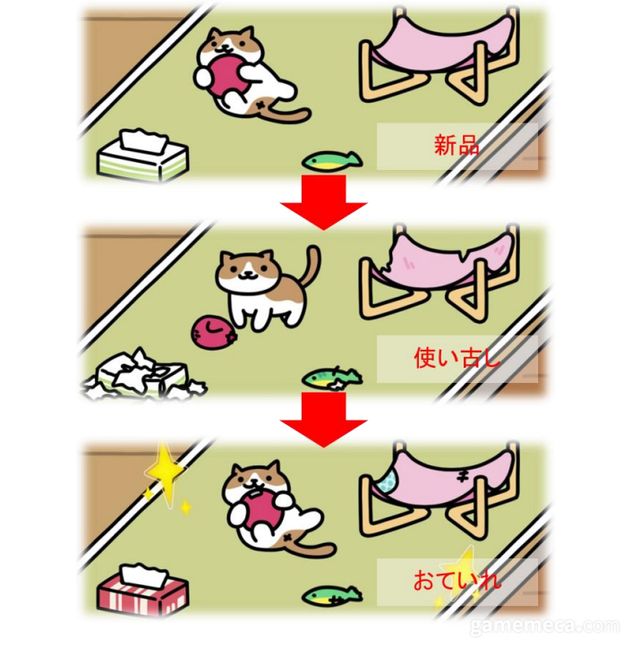 新品

使い古し

おていれ

gamemeca.com