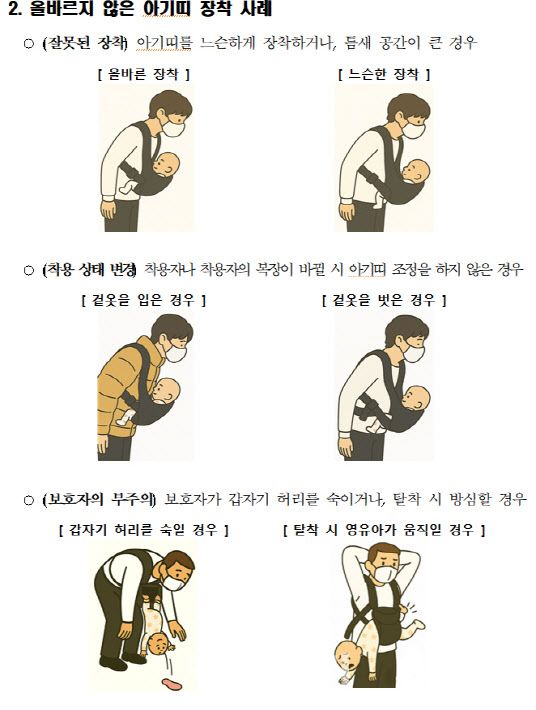 2. 올바르지 않은 아기띠 장착 사례

○ (잘못된 장착) 아기띠를 느슨하게 장착하거나, 틈새 공간이 큰 경우

[ 올바른 장착 ]

[ 느슨한 장착 ]

○ (착용 상태 변경) 착용자나 착용자의 복장이 바뀔 시 아기띠 조정을 하지 않은 경우

[ 겉옷을 입은 경우 ]

[ 겉옷을 벗은 경우 ]

○ (보호자의 부주의) 보호자가 갑자기 허리를 숙이거나, 탈착 시 방심할 경우

[ 갑자기 허리를 숙일 경우 ]

[ 탈착 시 영유아가 움직일 경우 ]