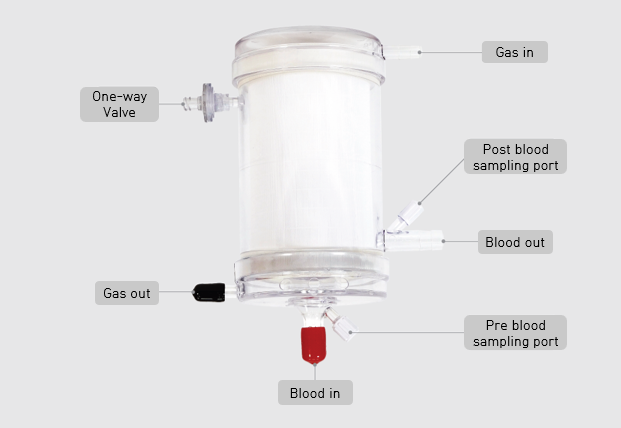 Gas in

One-way Valve

Post blood sampling port

Blood out

Gas out

Pre blood sampling port

Blood in