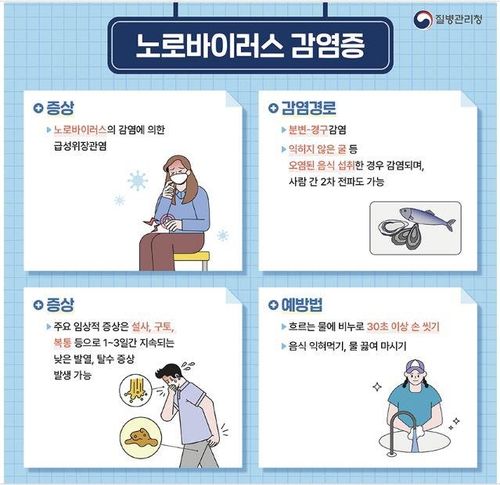 질병관리청

노로바이러스 감염증

증상

노로바이러스의 감염에 의한 급성위장관염

감염경로

분변-경구감염

익히지 않은 굴 등 오염된 음식 섭취한 경우 감염되며, 사람 간 2차 전파도 가능

증상

주요 임상적 증상은 설사, 구토, 복통 등으로 1~3일간 지속되는 낮은 발열, 탈수 증상 발생 가능

예방법

흐르는 물에 비누로 30초 이상 손 씻기

음식 익혀먹기, 물 끓여 마시기