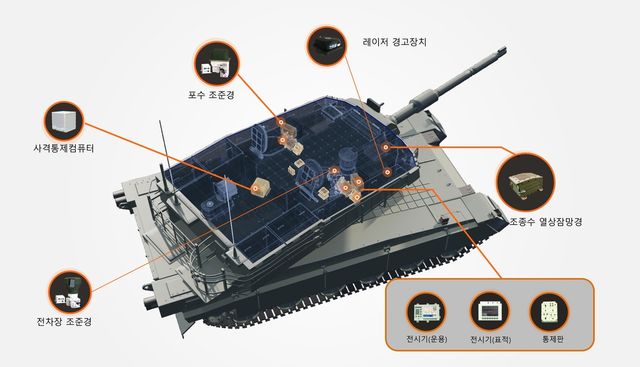 레이저 경고장치

포수 조준경

사격통제컴퓨터

조종수 열상잠망경

전차장 조준경

전시기(운용)

전시기(표적)

통제판