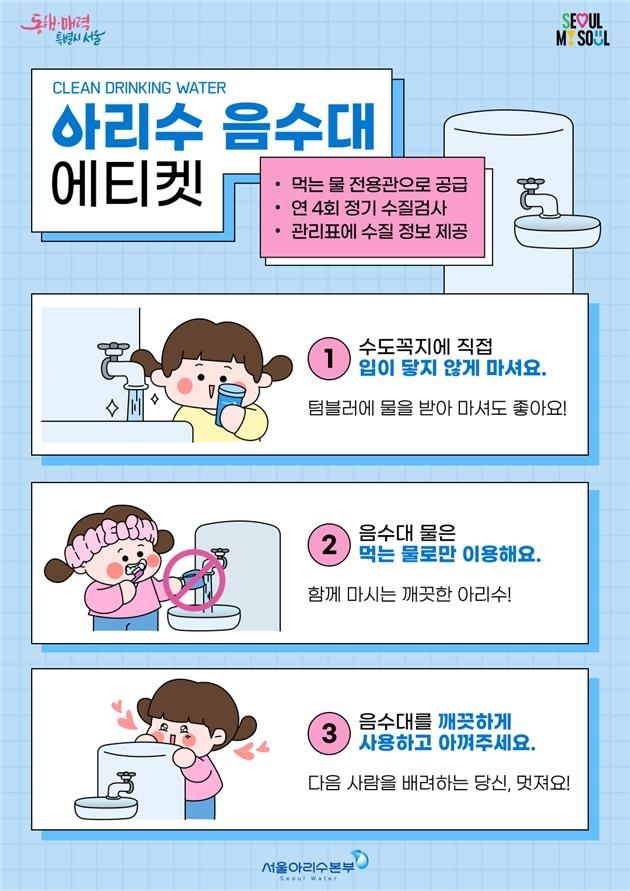 동행·매력 특별시 서울

SEOUL MY SOUL

CLEAN DRINKING WATER

아리수 음수대 에티켓

• 먹는 물 전용관으로 공급
• 연 4회 정기 수질검사
• 관리표에 수질 정보 제공

1 수도꼭지에 직접 입이 닿지 않게 마셔요.

텀블러에 물을 받아 마셔도 좋아요!

2 음수대 물은 먹는 물로만 이용해요.

함께 마시는 깨끗한 아리수!

3 음수대를 깨끗하게 사용하고 아껴주세요.

다음 사람을 배려하는 당신, 멋져요!

서울아리수본부
Seoul Water