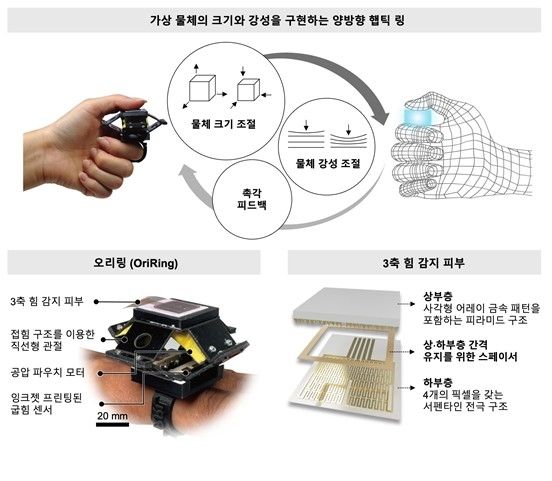 가상 물체의 크기와 강성을 구현하는 양방향 햅틱 링

물체 크기 조절

물체 강성 조절

촉각
피드백

오리링 (OriRing)

3축 힘 감지 피부

접힘 구조를 이용한
직선형 관절

공압 파우치 모터

잉크젯 프린팅된
굽힘 센서

20 mm

3축 힘 감지 피부

상부층
사각형 어레이 금속 패턴을
포함하는 피라미드 구조

상·하부층 간격
유지를 위한 스페이서

하부층
4개의 픽셀을 갖는
서펜타인 전극 구조