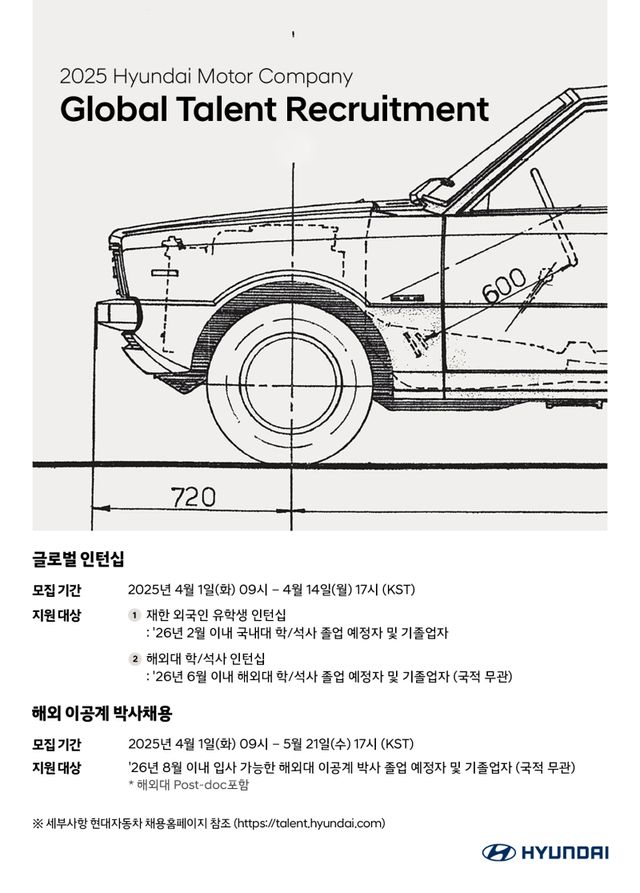 2025 Hyundai Motor Company
Global Talent Recruitment

600

720

글로벌 인턴십

모집 기간 2025년 4월 1일(화) 09시 – 4월 14일(월) 17시 (KST)

지원 대상 1 재한 외국인 유학생 인턴십
: '26년 2월 이내 국내대 학/석사 졸업 예정자 및 기졸업자

2 해외대 학/석사 인턴십
: '26년 6월 이내 해외대 학/석사 졸업 예정자 및 기졸업자 (국적 무관)

해외 이공계 박사채용

모집 기간 2025년 4월 1일(화) 09시 – 5월 21일(수) 17시 (KST)

지원 대상 '26년 8월 이내 입사 가능한 해외대 이공계 박사 졸업 예정자 및 기졸업자 (국적 무관)
* 해외대 Post-doc포함

※ 세부사항 현대자동차 채용홈페이지 참조 (https://talent.hyundai.com)

HYUNDAI