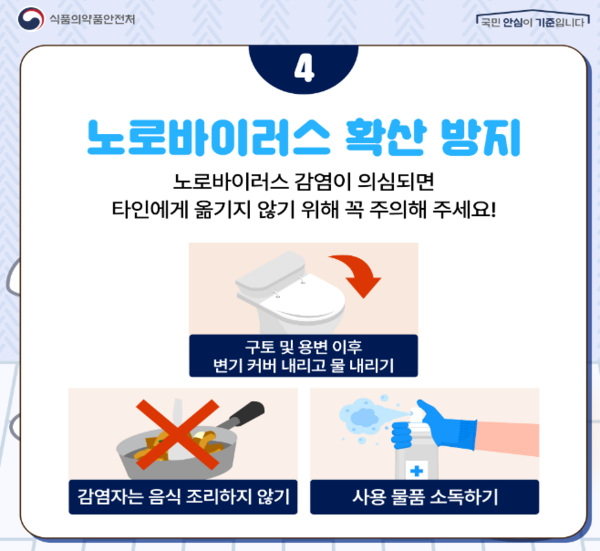 식품의약품안전처

국민 안심이 기준입니다

4

노로바이러스 확산 방지

노로바이러스 감염이 의심되면
타인에게 옮기지 않기 위해 꼭 주의해 주세요!

구토 및 용변 이후
변기 커버 내리고 물 내리기

감염자는 음식 조리하지 않기

사용 물품 소독하기