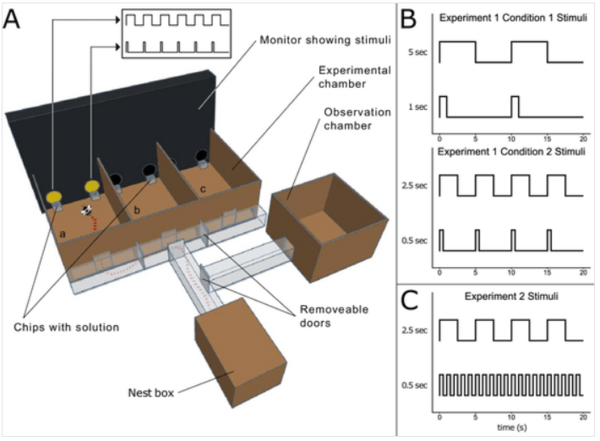 A

Monitor showing stimuli

Experimental chamber

Observation chamber

a

b

c

Chips with solution

Removeable doors

Nest box

B

Experiment 1 Condition 1 Stimuli

5 sec

1 sec

0 5 10 15 20

Experiment 1 Condition 2 Stimuli

2.5 sec

0.5 sec

0 5 10 15 20

C

Experiment 2 Stimuli

2.5 sec

0.5 sec

0 5 10 15 20

time (s)