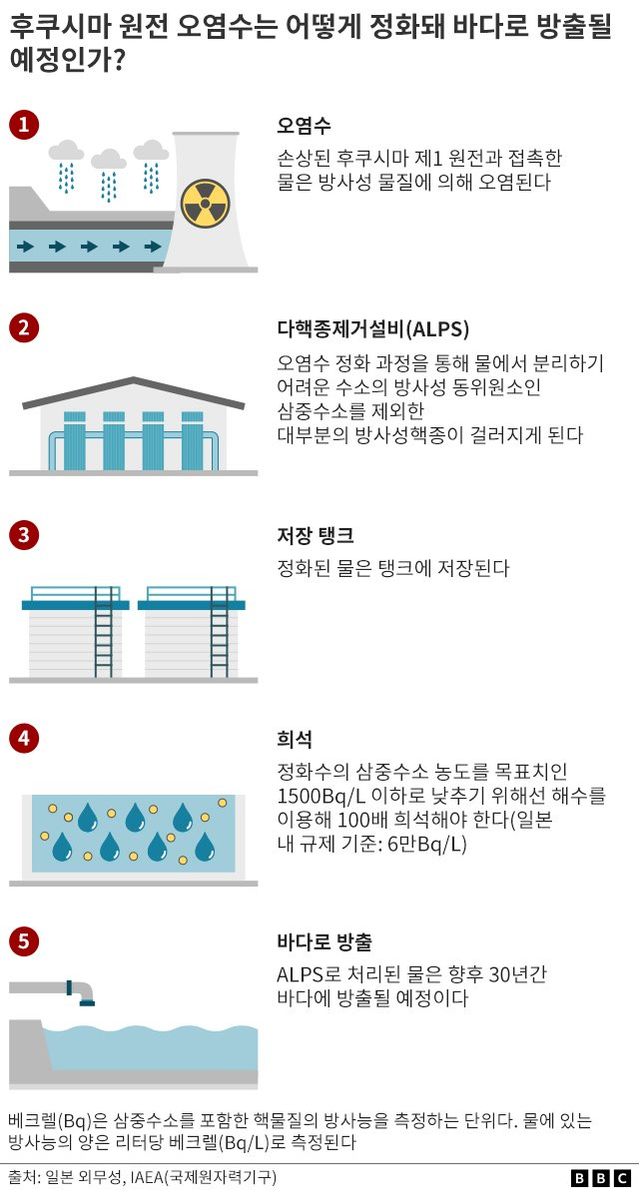 후쿠시마 원전 오염수는 어떻게 정화돼 바다로 방출될 예정인가?

1

오염수

손상된 후쿠시마 제1 원전과 접촉한 물은 방사성 물질에 의해 오염된다

2

다핵종제거설비(ALPS)

오염수 정화 과정을 통해 물에서 분리하기 어려운 수소의 방사성 동위원소인 삼중수소를 제외한 대부분의 방사성핵종이 걸러지게 된다

3

저장 탱크

정화된 물은 탱크에 저장된다

4

희석

정화수의 삼중수소 농도를 목표치인 1500Bq/L 이하로 낮추기 위해선 해수를 이용해 100배 희석해야 한다(일본 내 규제 기준: 6만Bq/L)

5

바다로 방출

ALPS로 처리된 물은 향후 30년간 바다에 방출될 예정이다

베크렐(Bq)은 삼중수소를 포함한 핵물질의 방사능을 측정하는 단위다. 물에 있는 방사능의 양은 리터당 베크렐(Bq/L)로 측정된다

출처: 일본 외무성, IAEA(국제원자력기구)

BBC