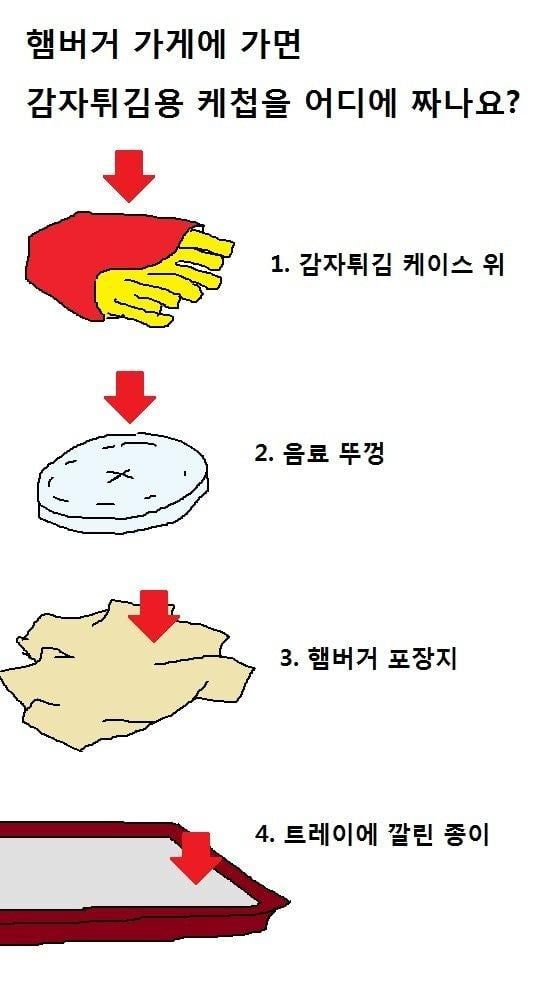 햄버거 가게에 가면

감자튀김용 케첩을 어디에 짜나요?

1. 감자튀김 케이스 위

2. 음료 뚜껑

3. 햄버거 포장지

4. 트레이에 깔린 종이