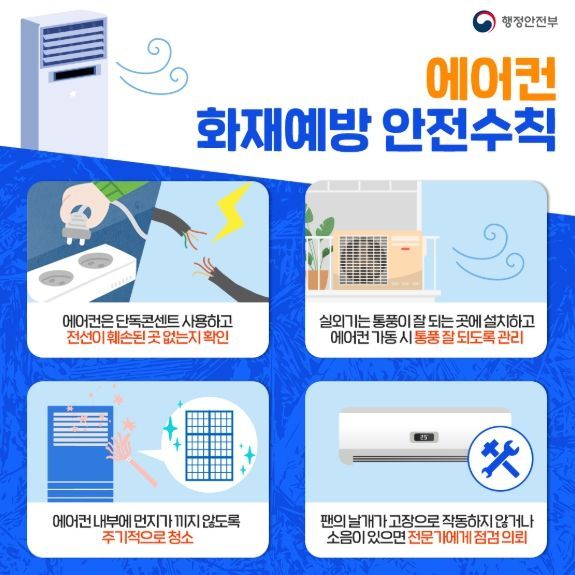 행정안전부

에어컨
화재예방 안전수칙

에어컨은 단독콘센트 사용하고
전선이 훼손된 곳 없는지 확인

실외기는 통풍이 잘 되는 곳에 설치하고
에어컨 가동 시 통풍 잘 되도록 관리

에어컨 내부에 먼지가 끼지 않도록
주기적으로 청소

25

팬의 날개가 고장으로 작동하지 않거나
소음이 있으면 전문가에게 점검 의뢰