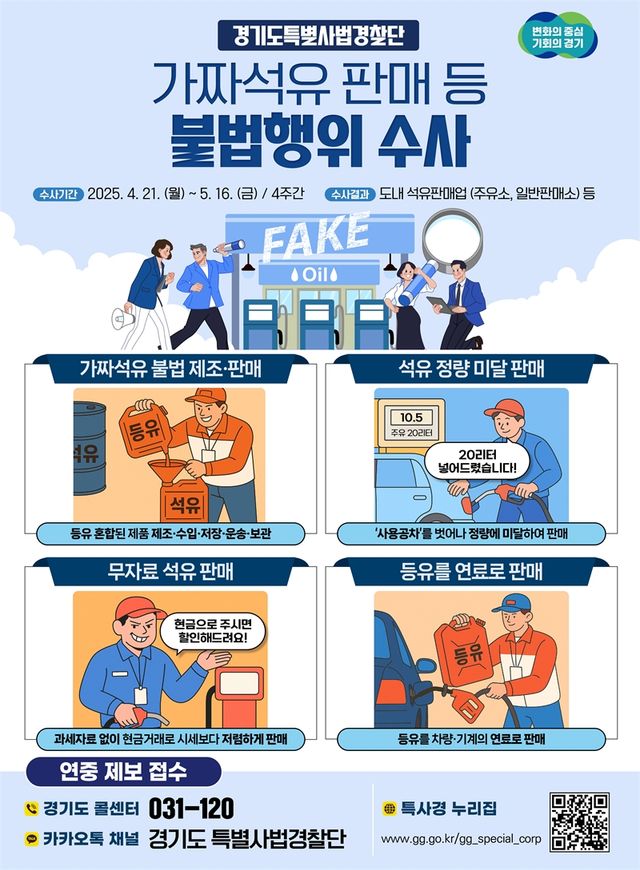 경기도특별사법경찰단

변화의 중심 기회의 경기

가짜석유 판매 등
불법행위 수사

수사기간 2025. 4. 21. (월) ~ 5. 16. (금) / 4주간

수사결과 도내 석유판매업 (주유소, 일반판매소) 등

FAKE
Oil

가짜석유 불법 제조·판매

석유
등유
석유

등유 혼합된 제품 제조·수입·저장·운송·보관

석유 정량 미달 판매

10.5
주유 20리터

20리터 넣어드렸습니다!

'사용공차'를 벗어나 정량에 미달하여 판매

무자료 석유 판매

현금으로 주시면 할인해드려요!

과세자료 없이 현금거래로 시세보다 저렴하게 판매

등유를 연료로 판매

등유

등유를 차량·기계의 연료로 판매

연중 제보 접수

경기도 콜센터 031-120

카카오톡 채널 경기도 특별사법경찰단

특사경 누리집

www.gg.go.kr/gg_special_corp