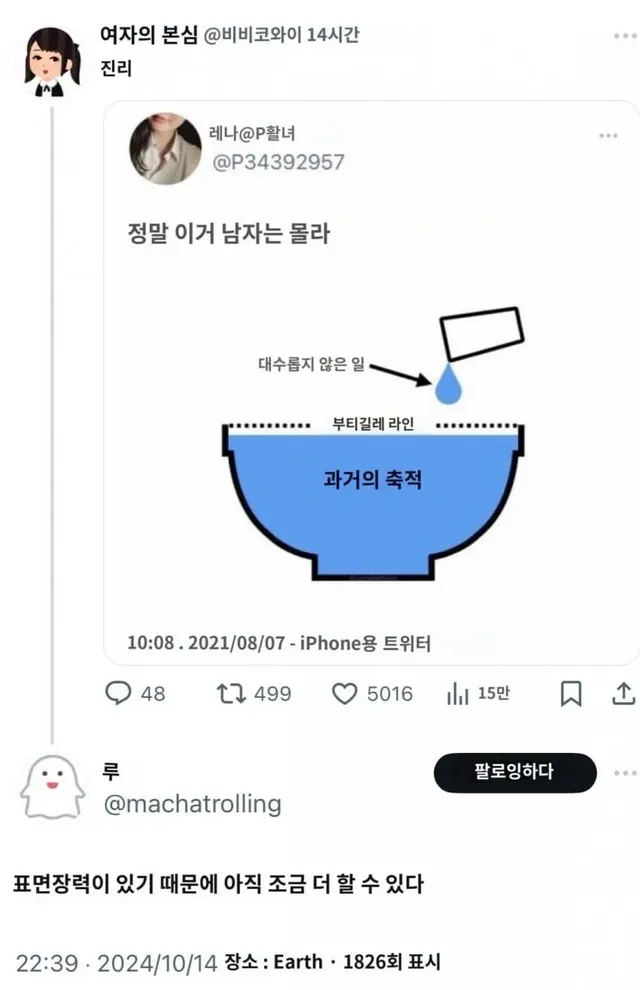 여자의 본심 @비비코와이 14시간
진리

레나@P활녀
@P34392957

정말 이거 남자는 몰라

대수롭지 않은 일

부티길레 라인

과거의 축적

10:08 . 2021/08/07 - iPhone용 트위터

48 499 5016 15만

루
@machatrolling

팔로잉하다

표면장력이 있기 때문에 아직 조금 더 할 수 있다

22:39 · 2024/10/14 장소 : Earth · 1826회 표시