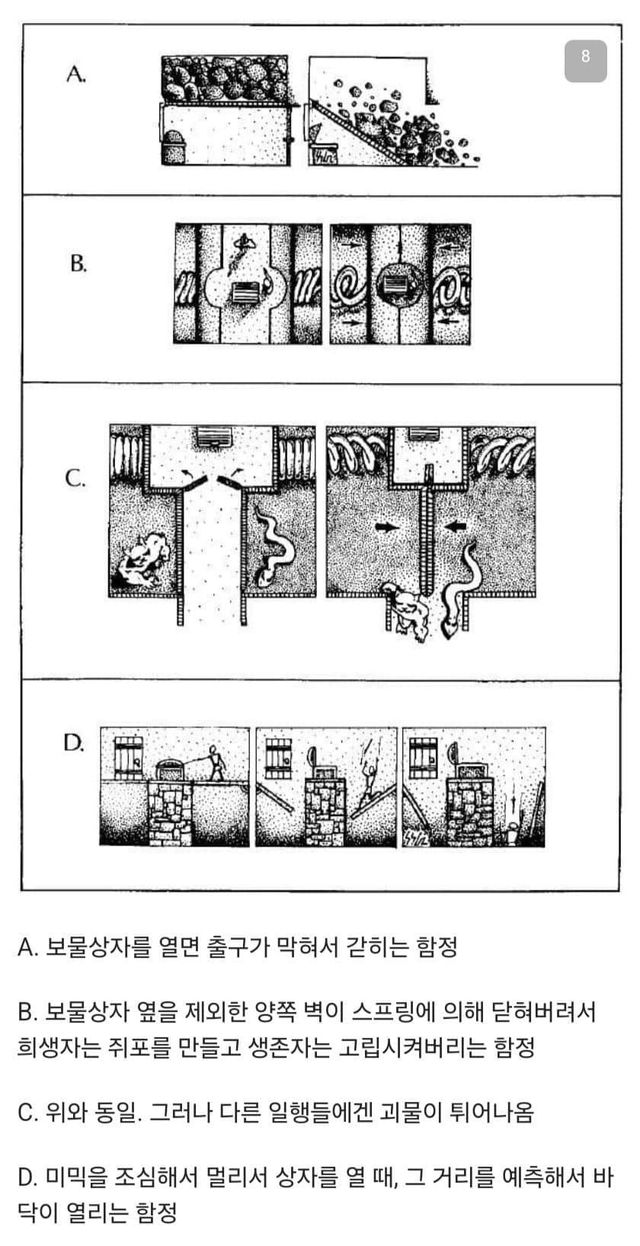 8

A.

B.

C.

D.

A. 보물상자를 열면 출구가 막혀서 갇히는 함정

B. 보물상자 옆을 제외한 양쪽 벽이 스프링에 의해 닫혀버려서 희생자는 쥐포를 만들고 생존자는 고립시켜버리는 함정

C. 위와 동일. 그러나 다른 일행들에겐 괴물이 튀어나옴

D. 미믹을 조심해서 멀리서 상자를 열 때, 그 거리를 예측해서 바닥이 열리는 함정