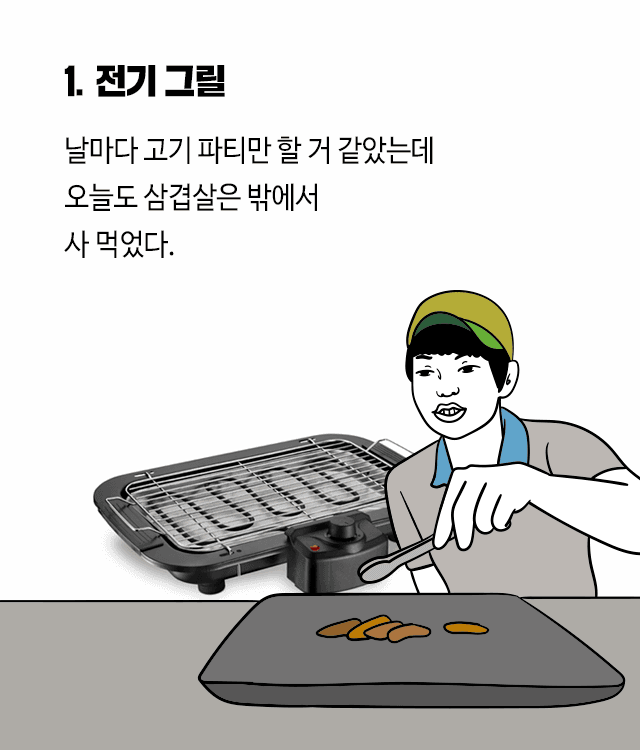 1. 전기 그릴

날마다 고기 파티만 할 거 같았는데
오늘도 삼겹살은 밖에서
사 먹었다.