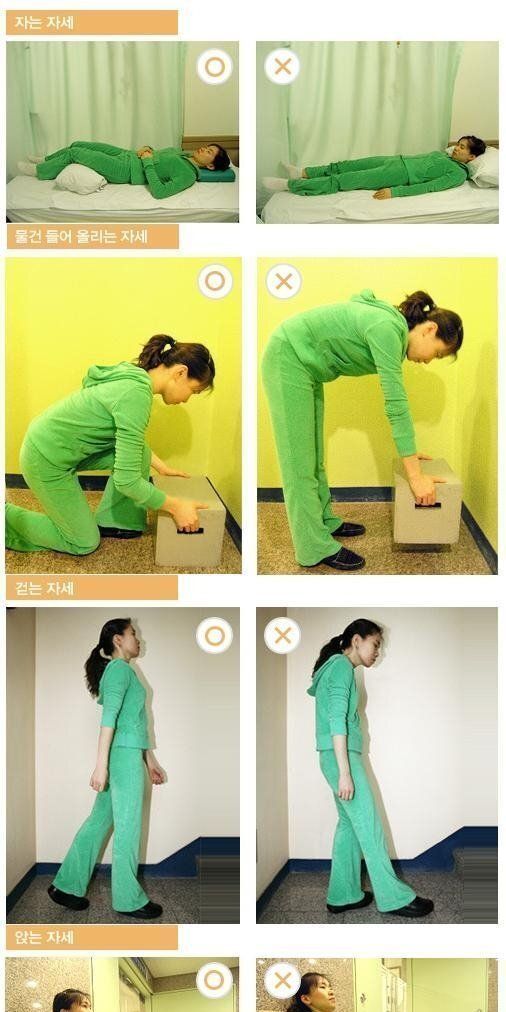 자는 자세

○

×

물건 들어 올리는 자세

○

×

걷는 자세

○

×

앉는 자세

○

×