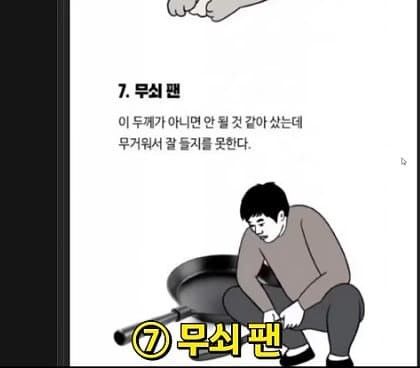 7. 무쇠 팬

이 두께가 아니면 안 될 것 같아 샀는데 무거워서 잘 들지를 못한다.

⑦ 무쇠 팬