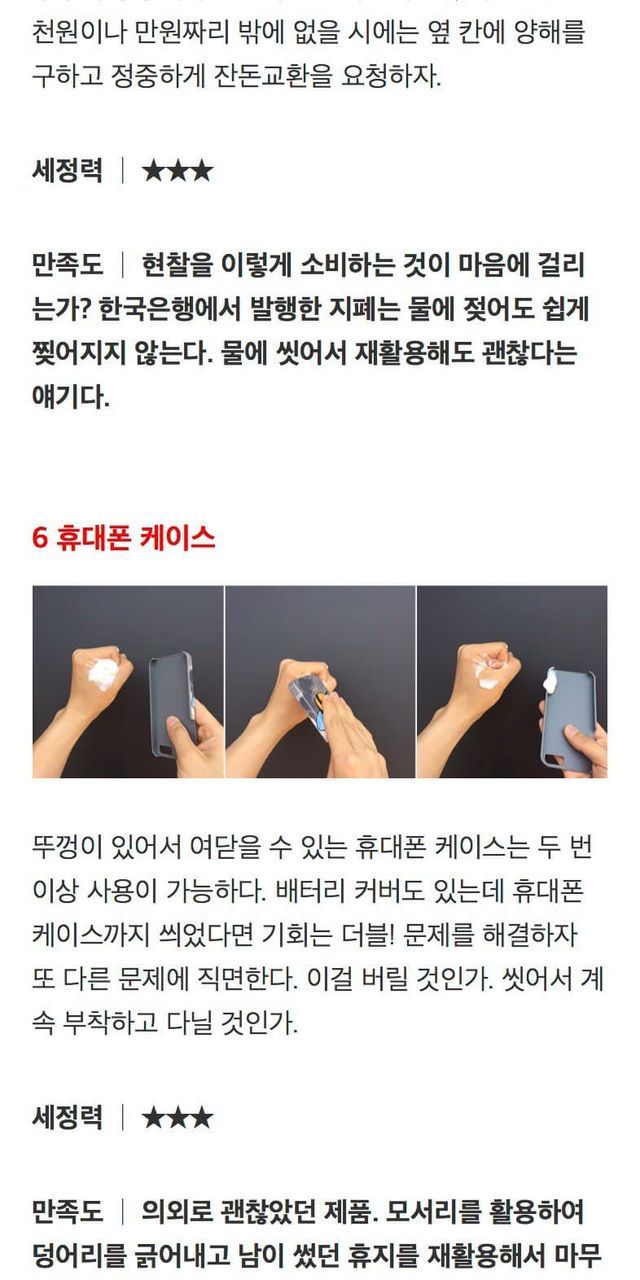 천원이나 만원짜리 밖에 없을 시에는 옆 칸에 양해를 구하고 정중하게 잔돈교환을 요청하자.

세정력 | ★★★

만족도 | 현찰을 이렇게 소비하는 것이 마음에 걸리는가? 한국은행에서 발행한 지폐는 물에 젖어도 쉽게 찢어지지 않는다. 물에 씻어서 재활용해도 괜찮다는 얘기다.

6 휴대폰 케이스

뚜껑이 있어서 여닫을 수 있는 휴대폰 케이스는 두 번 이상 사용이 가능하다. 배터리 커버도 있는데 휴대폰 케이스까지 씌었다면 기회는 더블! 문제를 해결하자 또 다른 문제에 직면한다. 이걸 버릴 것인가. 씻어서 계속 부착하고 다닐 것인가.

세정력 | ★★★

만족도 | 의외로 괜찮았던 제품. 모서리를 활용하여 덩어리를 긁어내고 남이 썼던 휴지를 재활용해서 마무