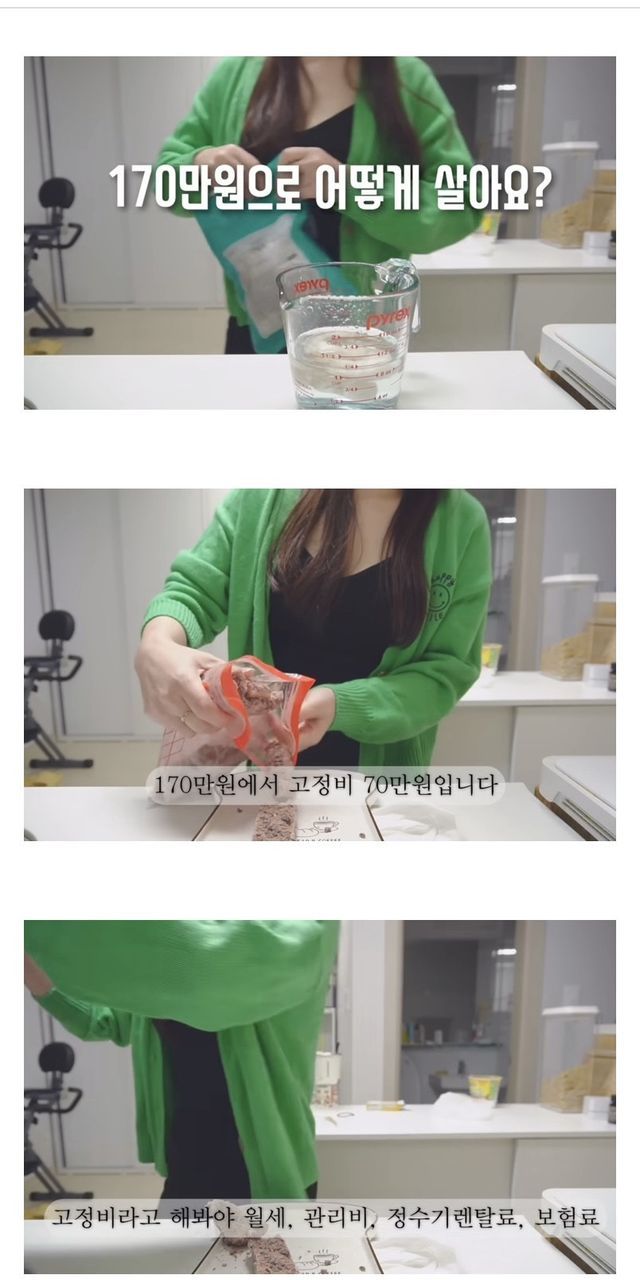 170만원으로 어떻게 살아요?

pyrex

170만원에서 고정비 70만원입니다

고정비라고 해봐야 월세, 관리비, 정수기렌탈료, 보험료