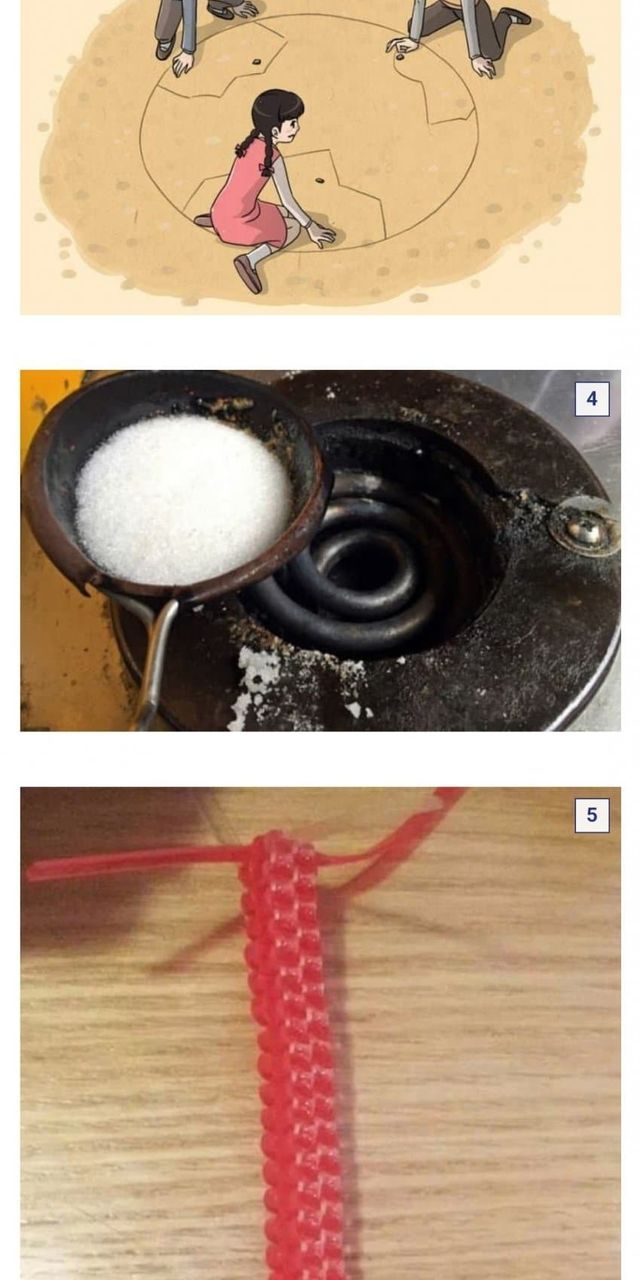 4

5