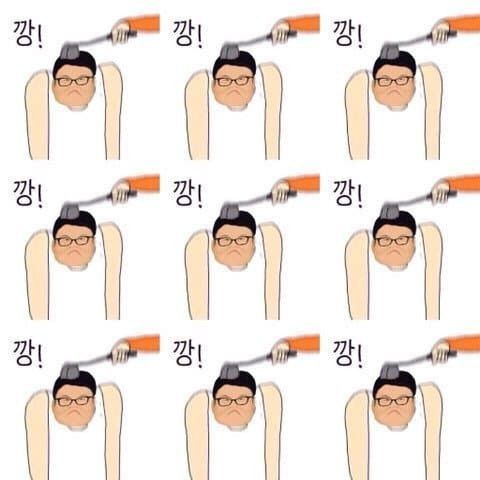 깡!

깡!

깡!

깡!

깡!

깡!

깡!

깡!

깡!