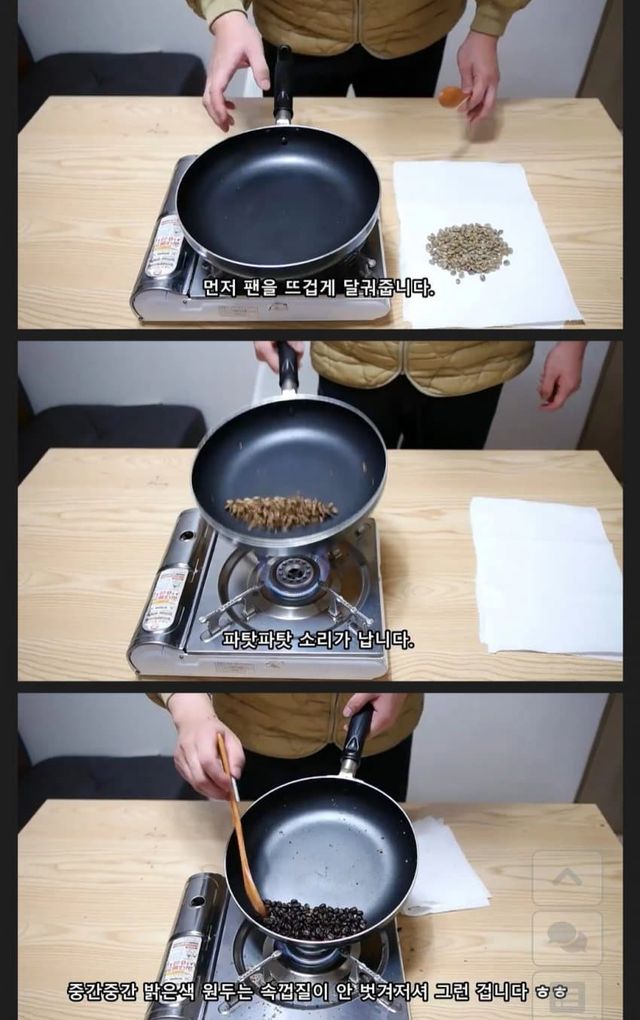 먼저 팬을 뜨겁게 달궈줍니다.

파탓파탓 소리가 납니다.

중간중간 밝은색 원두는 속껍질이 안 벗겨져서 그런 겁니다 ㅎㅎ