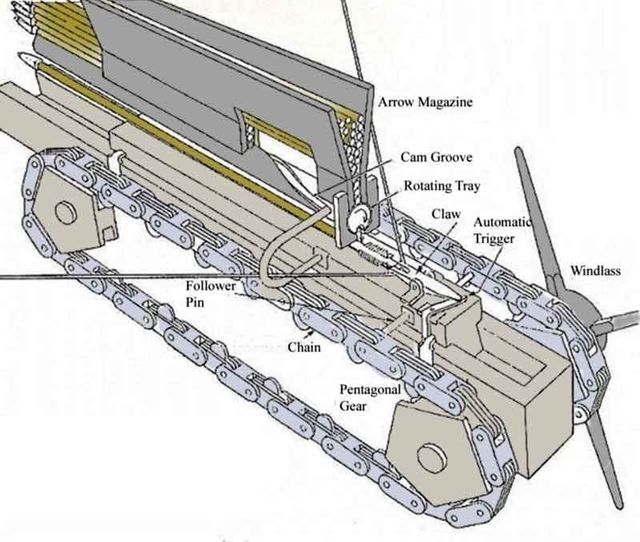 Arrow Magazine

Cam Groove

Rotating Tray

Claw

Automatic Trigger

Windlass

Follower Pin

Chain

Pentagonal Gear