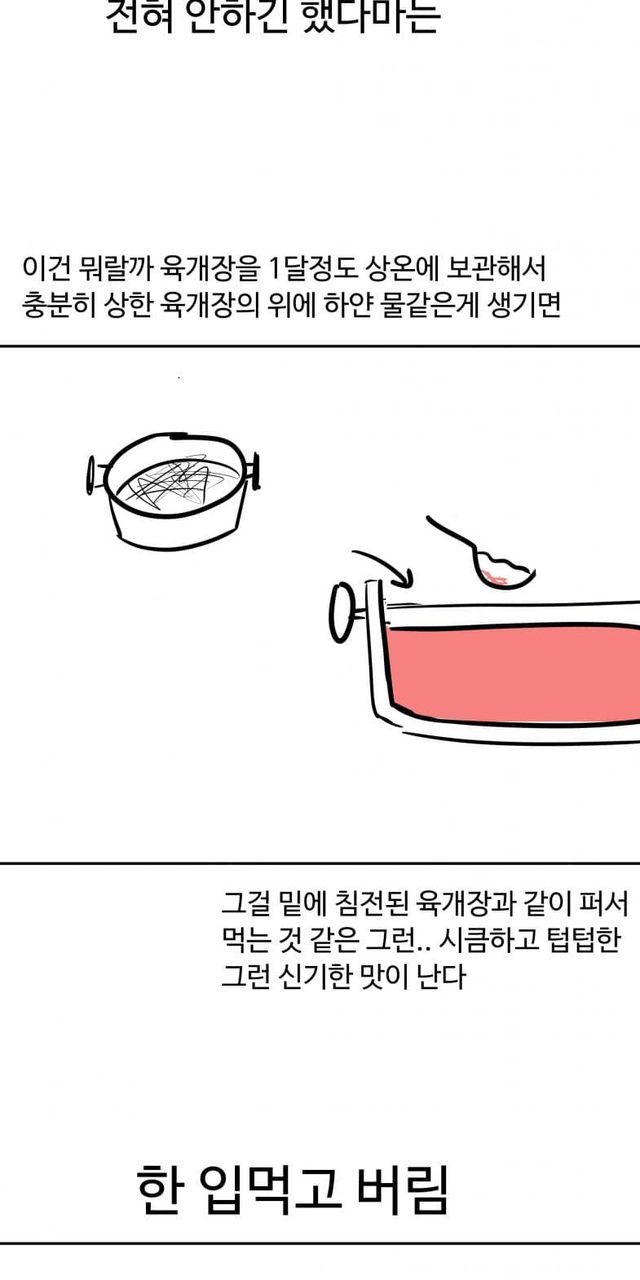 전혀 안하긴 했다마는

이건 뭐랄까 육개장을 1달정도 상온에 보관해서 충분히 상한 육개장의 위에 하얀 물같은게 생기면

그걸 밑에 침전된 육개장과 같이 퍼서 먹는 것 같은 그런.. 시큼하고 텁텁한 그런 신기한 맛이 난다

한 입먹고 버림