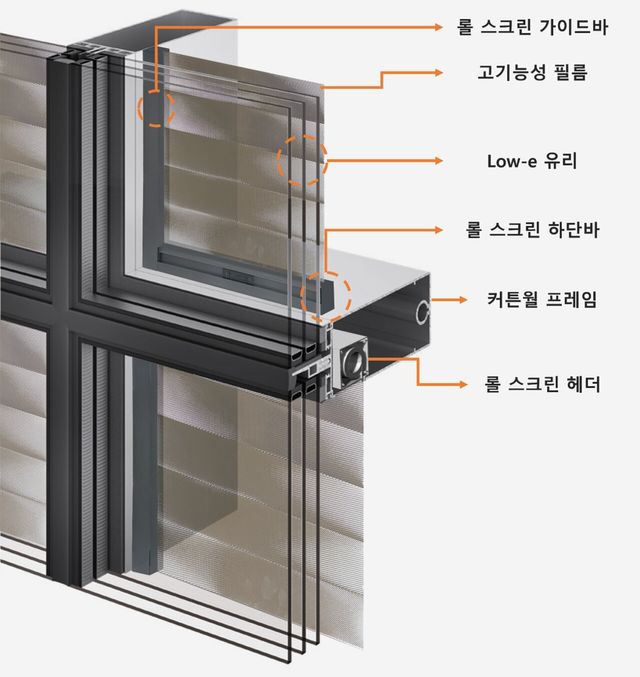 롤 스크린 가이드바

고기능성 필름

Low-e 유리

롤 스크린 하단바

커튼월 프레임

롤 스크린 헤더