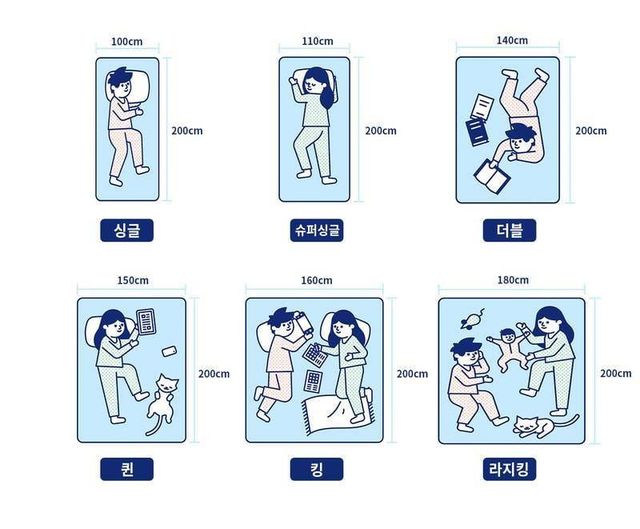 100cm
200cm
싱글

110cm
200cm
슈퍼싱글

140cm
200cm
더블

150cm
200cm
퀸

160cm
200cm
킹

180cm
200cm
라지킹