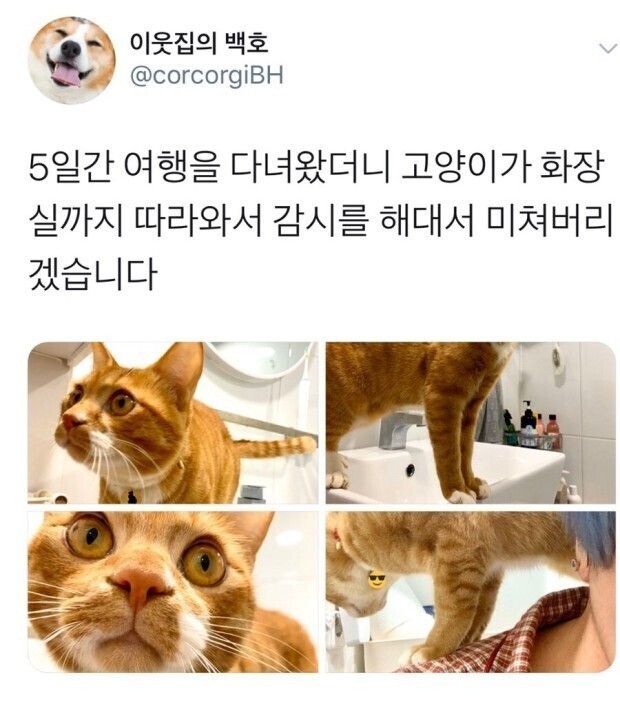 이웃집의 백호
@corcorgiBH

5일간 여행을 다녀왔더니 고양이가 화장실까지 따라와서 감시를 해대서 미쳐버리겠습니다