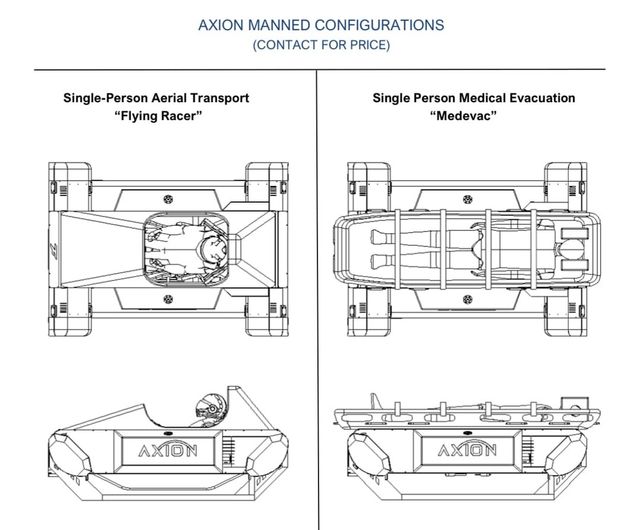 AXION MANNED CONFIGURATIONS
(CONTACT FOR PRICE)

Single-Person Aerial Transport
“Flying Racer”

AXION

Single Person Medical Evacuation
“Medevac”

AXION