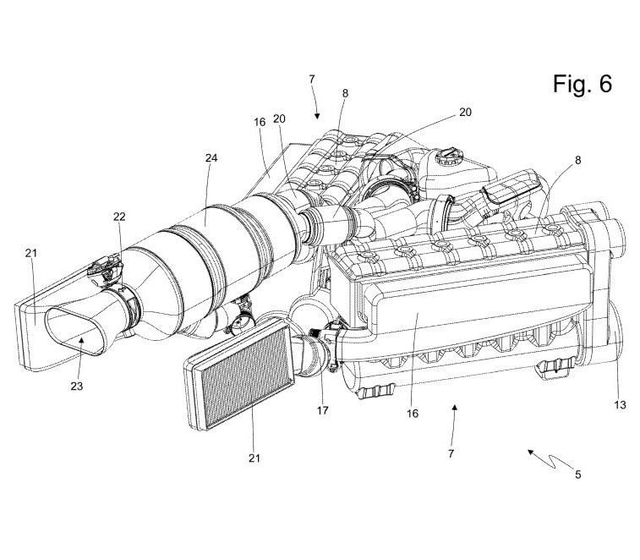 Fig. 6

7
8
20
16
20
24
8
22
21
23
17
16
13
21
7
5