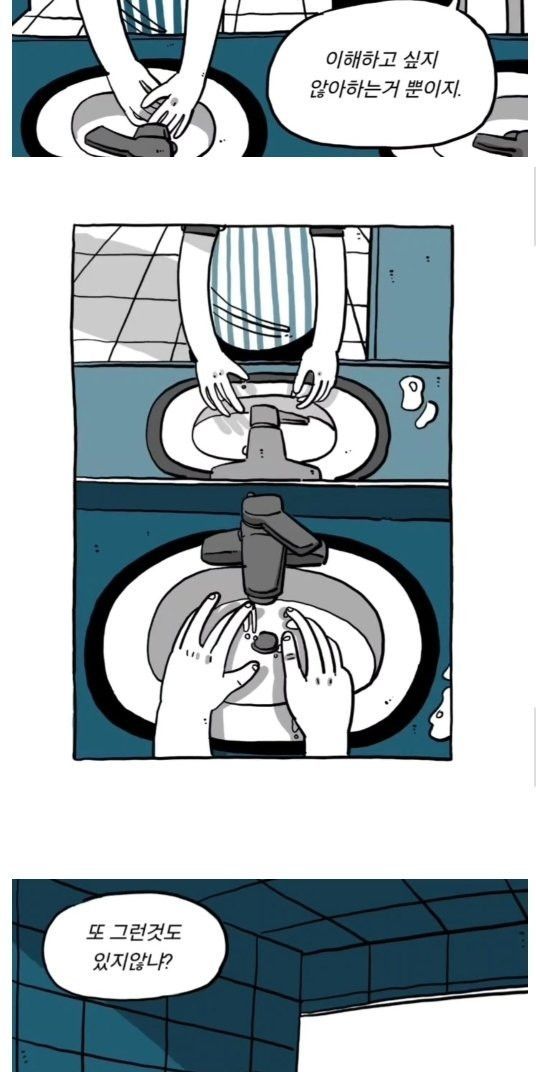 이해하고 싶지 않아하는거 뿐이지.

또 그런것도 있지않나?