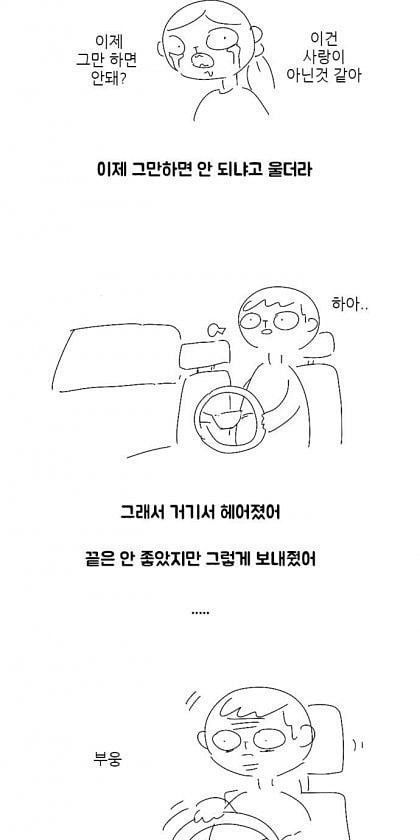 이제 그만 하면 안돼?

이건 사랑이 아닌것 같아

이제 그만하면 안 되냐고 울더라

하아..

그래서 거기서 헤어졌어

끝은 안 좋았지만 그렇게 보내줬어

.....

부웅