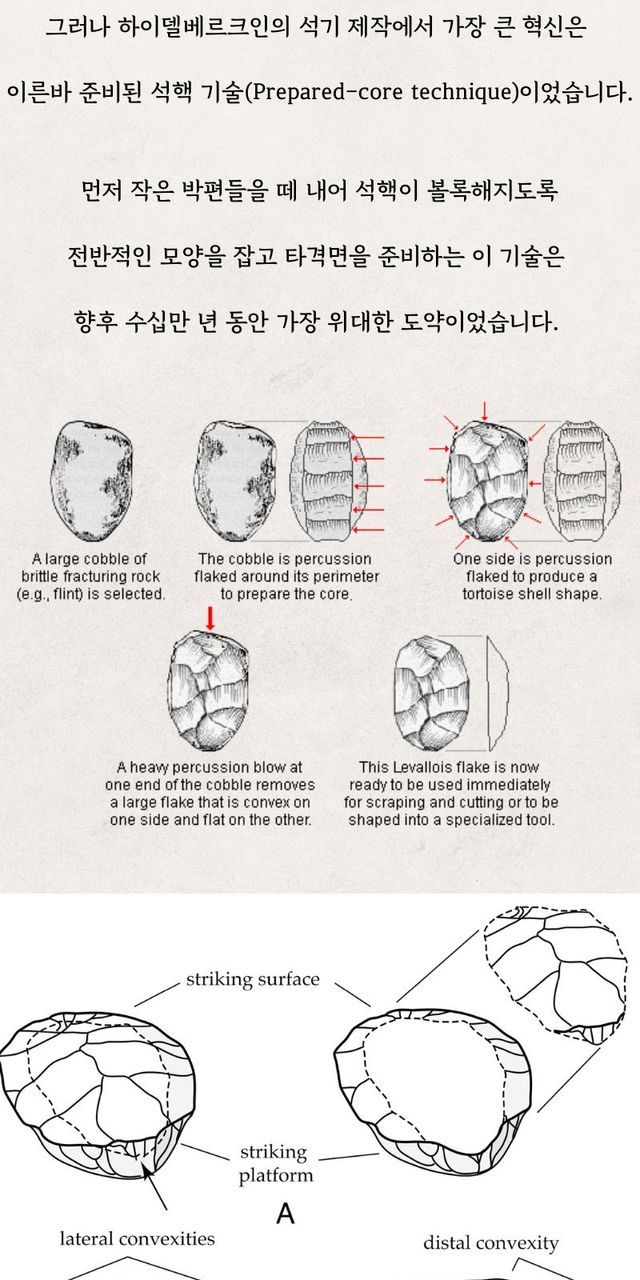 그러나 하이델베르크인의 석기 제작에서 가장 큰 혁신은

이른바 준비된 석핵 기술(Prepared-core technique)이었습니다.

먼저 작은 박편들을 떼 내어 석핵이 볼록해지도록

전반적인 모양을 잡고 타격면을 준비하는 이 기술은

향후 수십만 년 동안 가장 위대한 도약이었습니다.

A large cobble of brittle fracturing rock (e.g., flint) is selected.

The cobble is percussion flaked around its perimeter to prepare the core.

One side is percussion flaked to produce a tortoise shell shape.

A heavy percussion blow at one end of the cobble removes a large flake that is convex on one side and flat on the other.

This Levallois flake is now ready to be used immediately for scraping and cutting or to be shaped into a specialized tool.

striking surface

striking platform

A

lateral convexities

distal convexity