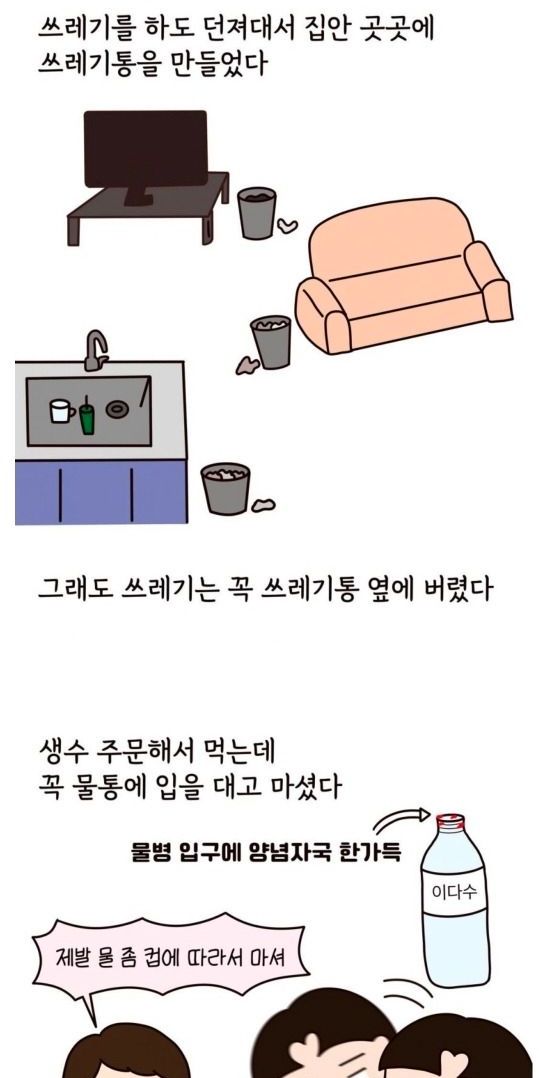 쓰레기를 하도 던져대서 집안 곳곳에 쓰레기통을 만들었다

그래도 쓰레기는 꼭 쓰레기통 옆에 버렸다

생수 주문해서 먹는데
꼭 물통에 입을 대고 마셨다

물병 입구에 양념자국 한가득

이다수

제발 물 좀 컵에 따라서 마셔