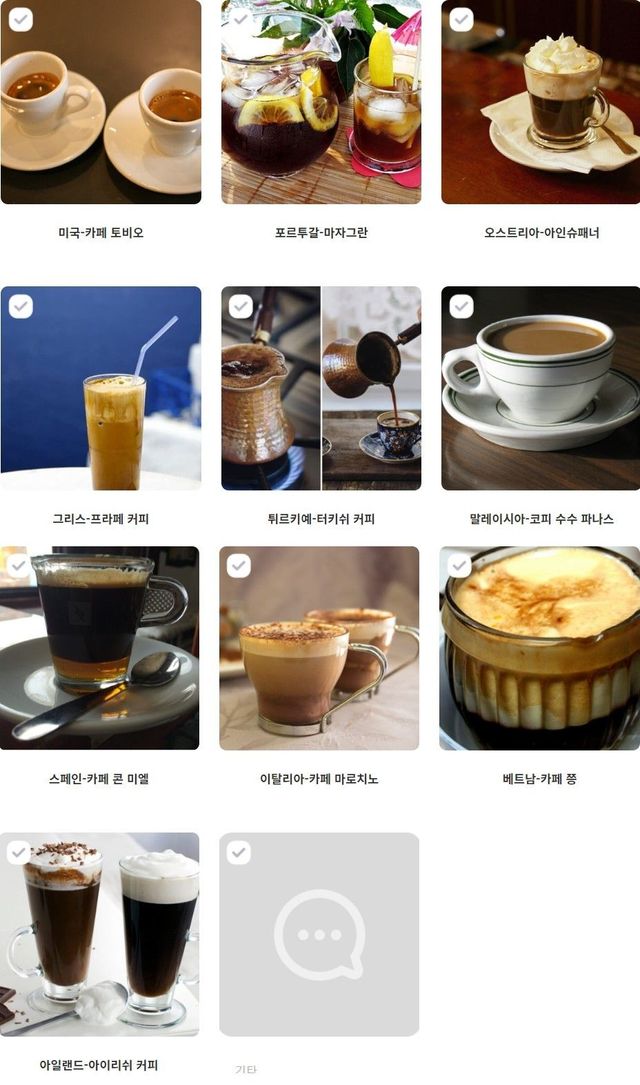 미국-카페 토비오

포르투갈-마자그란

오스트리아-아인슈패너

그리스-프라페 커피

튀르키예-터키쉬 커피

말레이시아-코피 수수 파나스

스페인-카페 콘 미엘

이탈리아-카페 마로치노

베트남-카페 쯩

아일랜드-아이리쉬 커피

기타