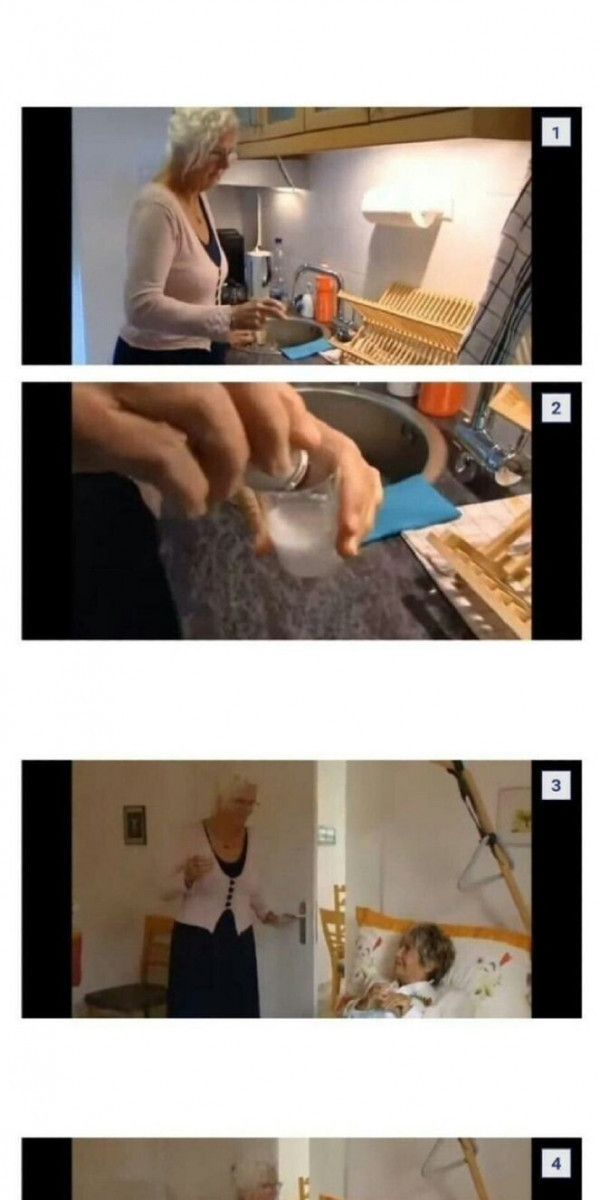 1

2

3

4