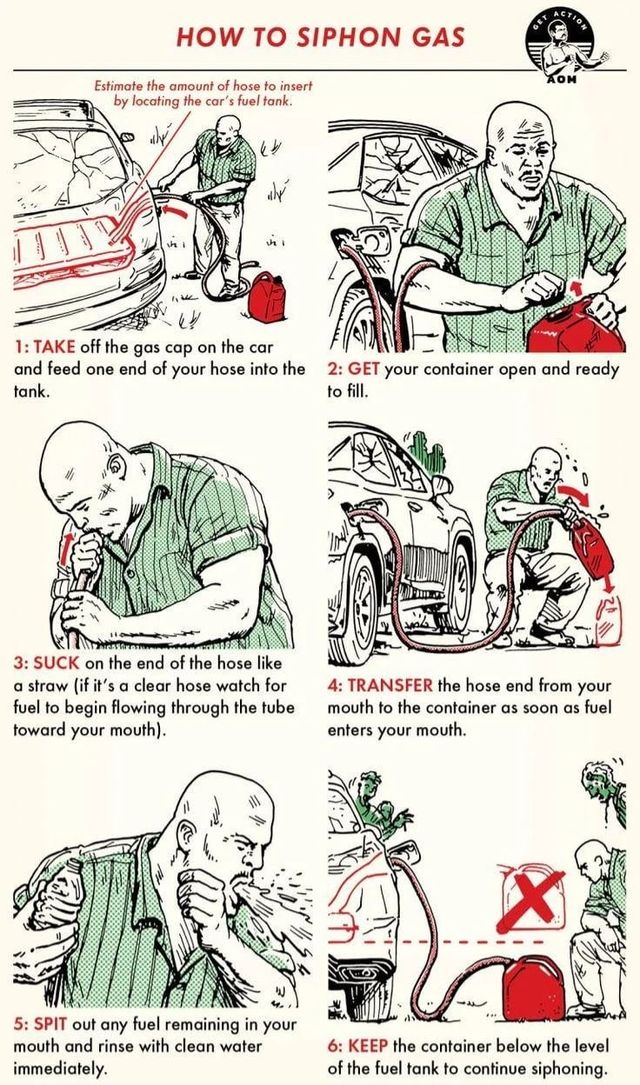 HOW TO SIPHON GAS

GET ACTION
AOM

Estimate the amount of hose to insert by locating the car's fuel tank.

1: TAKE off the gas cap on the car and feed one end of your hose into the tank.

2: GET your container open and ready to fill.

3: SUCK on the end of the hose like a straw (if it's a clear hose watch for fuel to begin flowing through the tube toward your mouth).

4: TRANSFER the hose end from your mouth to the container as soon as fuel enters your mouth.

5: SPIT out any fuel remaining in your mouth and rinse with clean water immediately.

6: KEEP the container below the level of the fuel tank to continue siphoning.