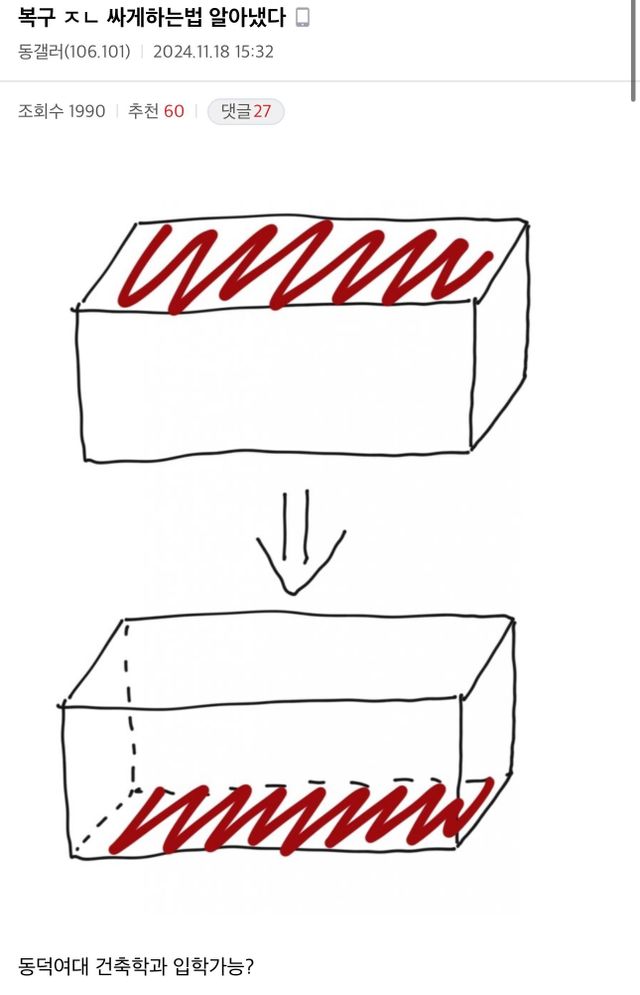 복구 ㅈㄴ 싸게하는법 알아냈다

동갤러(106.101) | 2024.11.18 15:32

조회수 1990 | 추천 60 | 댓글 27

동덕여대 건축학과 입학가능?