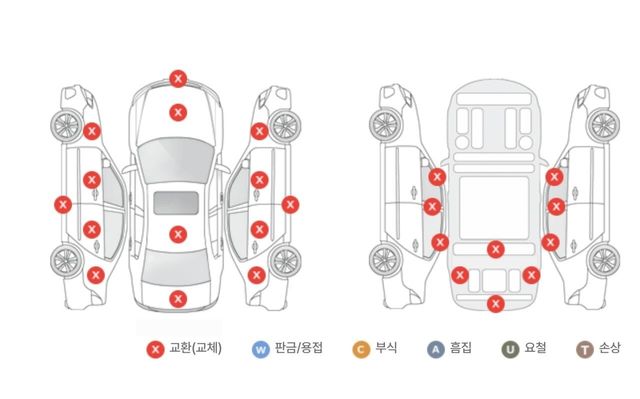 X 교환(교체) W 판금/용접 C 부식 A 흠집 U 요철 T 손상