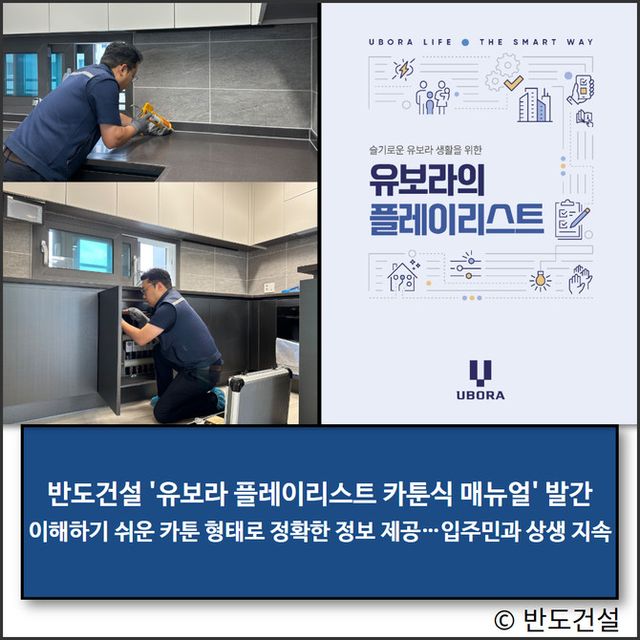 UBORA LIFE ● THE SMART WAY

슬기로운 유보라 생활을 위한

유보라의 플레이리스트

UBORA

반도건설 '유보라 플레이리스트 카툰식 매뉴얼' 발간
이해하기 쉬운 카툰 형태로 정확한 정보 제공…입주민과 상생 지속

© 반도건설