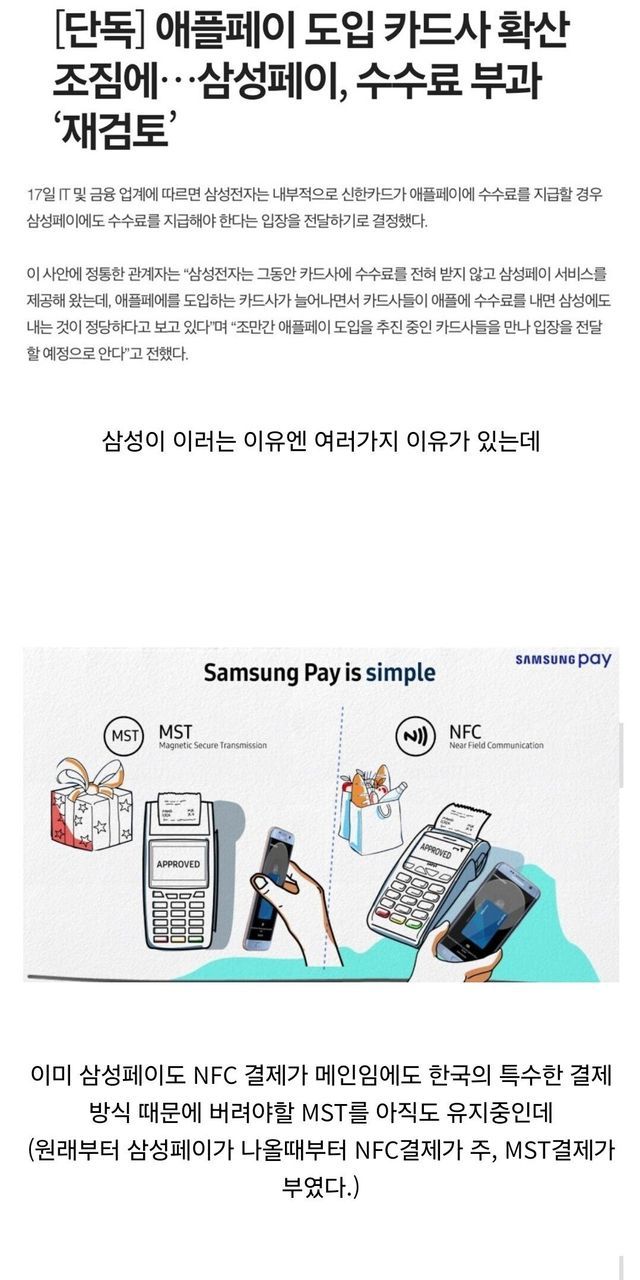 [단독] 애플페이 도입 카드사 확산 조짐에…삼성페이, 수수료 부과 '재검토'

17일 IT 및 금융 업계에 따르면 삼성전자는 내부적으로 신한카드가 애플페이에 수수료를 지급할 경우 삼성페이에도 수수료를 지급해야 한다는 입장을 전달하기로 결정했다.

이 사안에 정통한 관계자는 "삼성전자는 그동안 카드사에 수수료를 전혀 받지 않고 삼성페이 서비스를 제공해 왔는데, 애플페에를 도입하는 카드사가 늘어나면서 카드사들이 애플에 수수료를 내면 삼성에도 내는 것이 정당하다고 보고 있다"며 "조만간 애플페이 도입을 추진 중인 카드사들을 만나 입장을 전달할 예정으로 안다"고 전했다.

삼성이 이러는 이유엔 여러가지 이유가 있는데

Samsung Pay is simple

SAMSUNG pay

MST MST Magnetic Secure Transmission

NFC Near Field Communication

APPROVED

APPROVED

이미 삼성페이도 NFC 결제가 메인임에도 한국의 특수한 결제 방식 때문에 버려야할 MST를 아직도 유지중인데
(원래부터 삼성페이가 나올때부터 NFC결제가 주, MST결제가 부였다.)