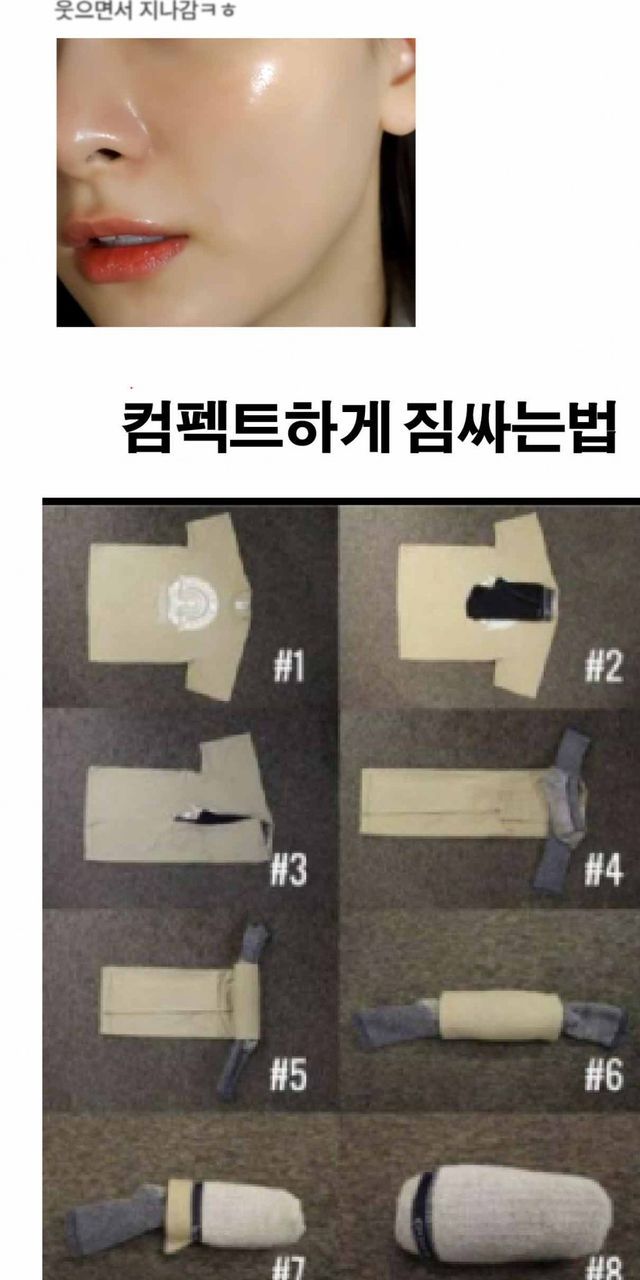 웃으면서 지나감ㅋㅎ

컴펙트하게 짐싸는법

#1

#2

#3

#4

#5

#6

#7

#8