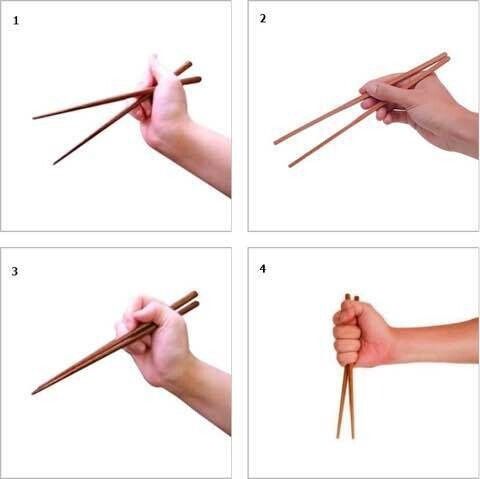 1

2

3

4