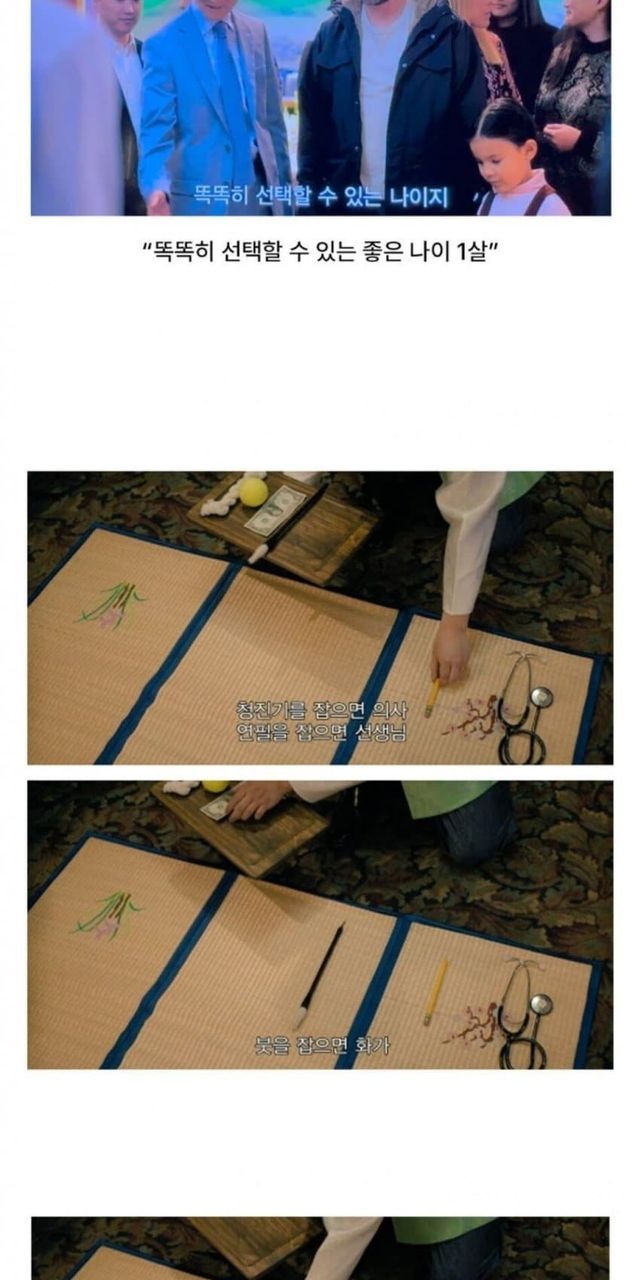 똑똑히 선택할 수 있는 나이지

"똑똑히 선택할 수 있는 좋은 나이 1살"

청진기를 잡으면 의사
연필을 잡으면 선생님

붓을 잡으면 화가