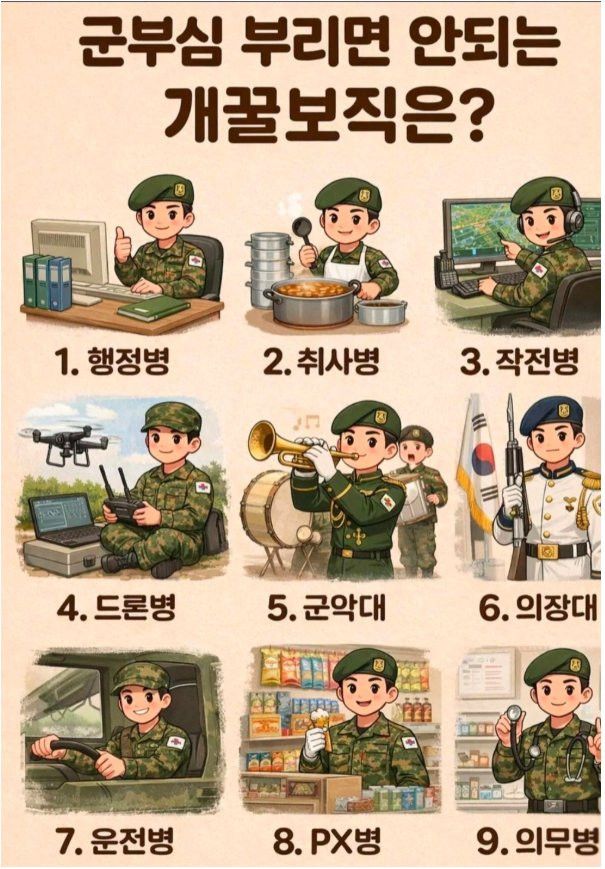 군부심 부리면 안되는 개꿀보직은?

1. 행정병

2. 취사병

3. 작전병

4. 드론병

5. 군악대

6. 의장대

7. 운전병

8. PX병

9. 의무병