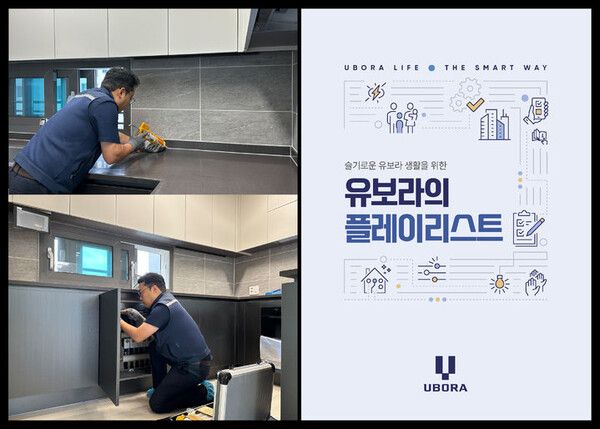 UBORA LIFE ● THE SMART WAY

슬기로운 유보라 생활을 위한

유보라의
플레이리스트

UBORA